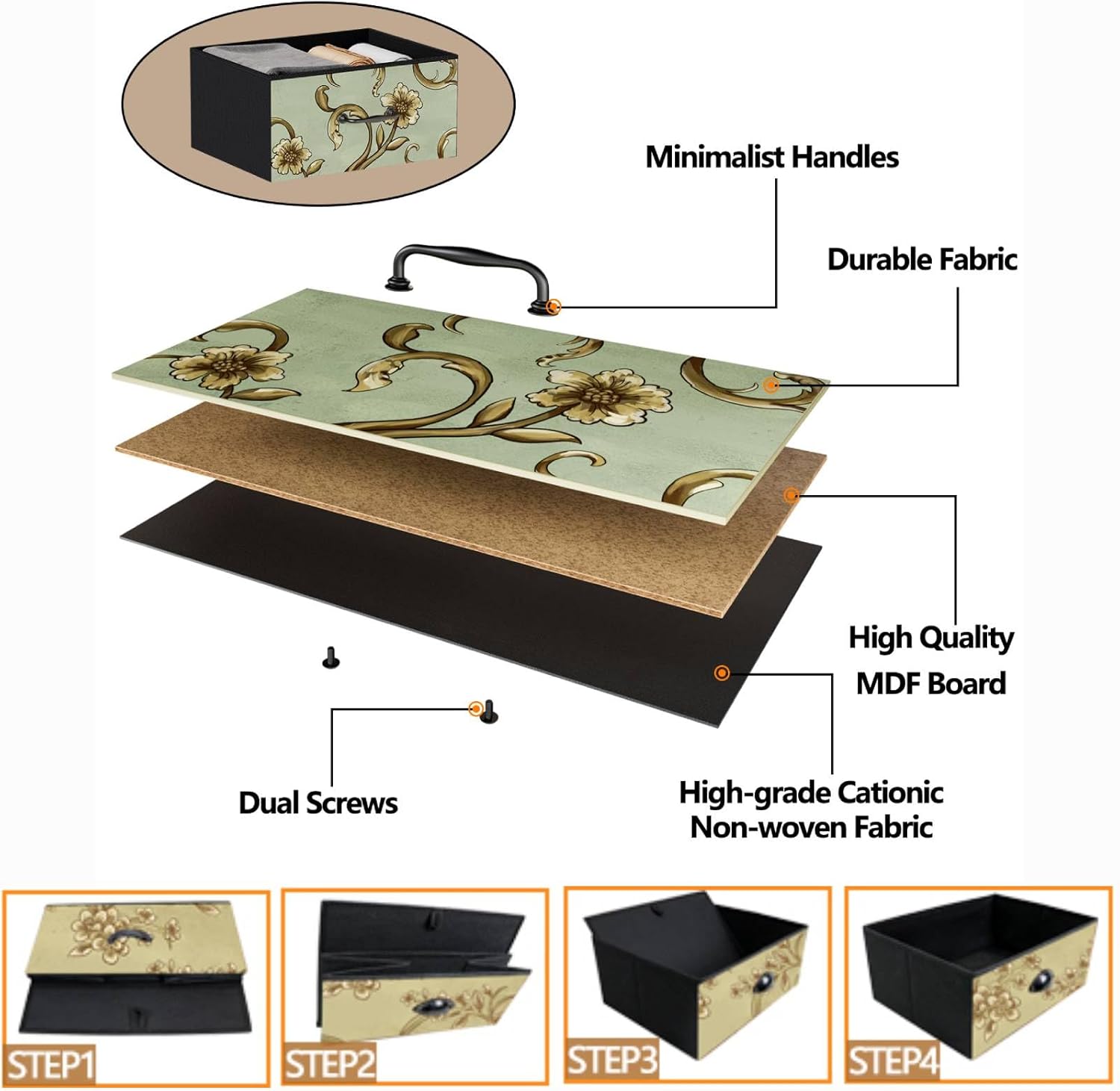 Minimalist Handles

Durable Fabric

High Quality MDF Board

Dual Screws

High-grade Cationic Non-woven Fabric

STEP1

STEP2

STEP3

STEP4