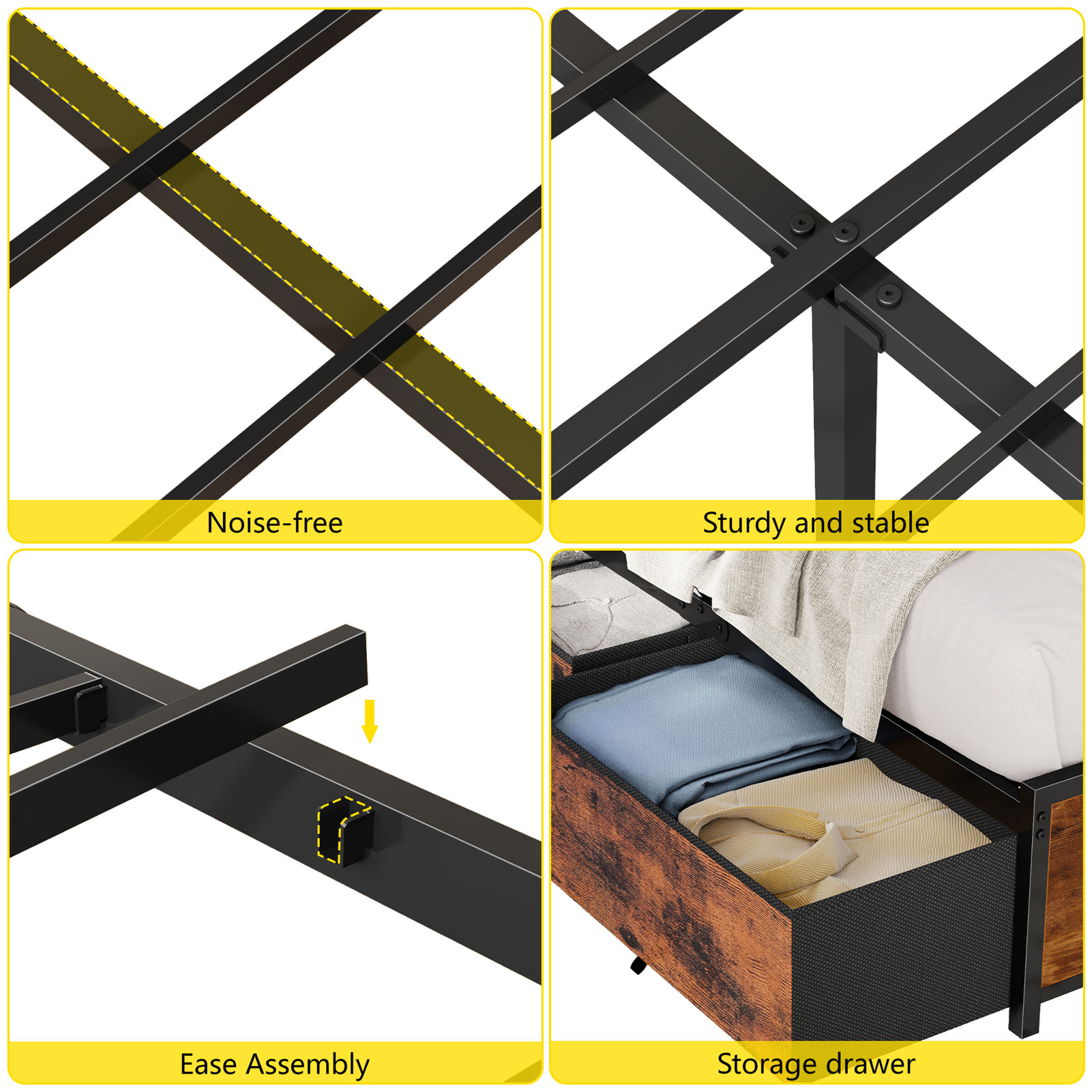 Noise-free

Sturdy and stable

Ease Assembly

Storage drawer