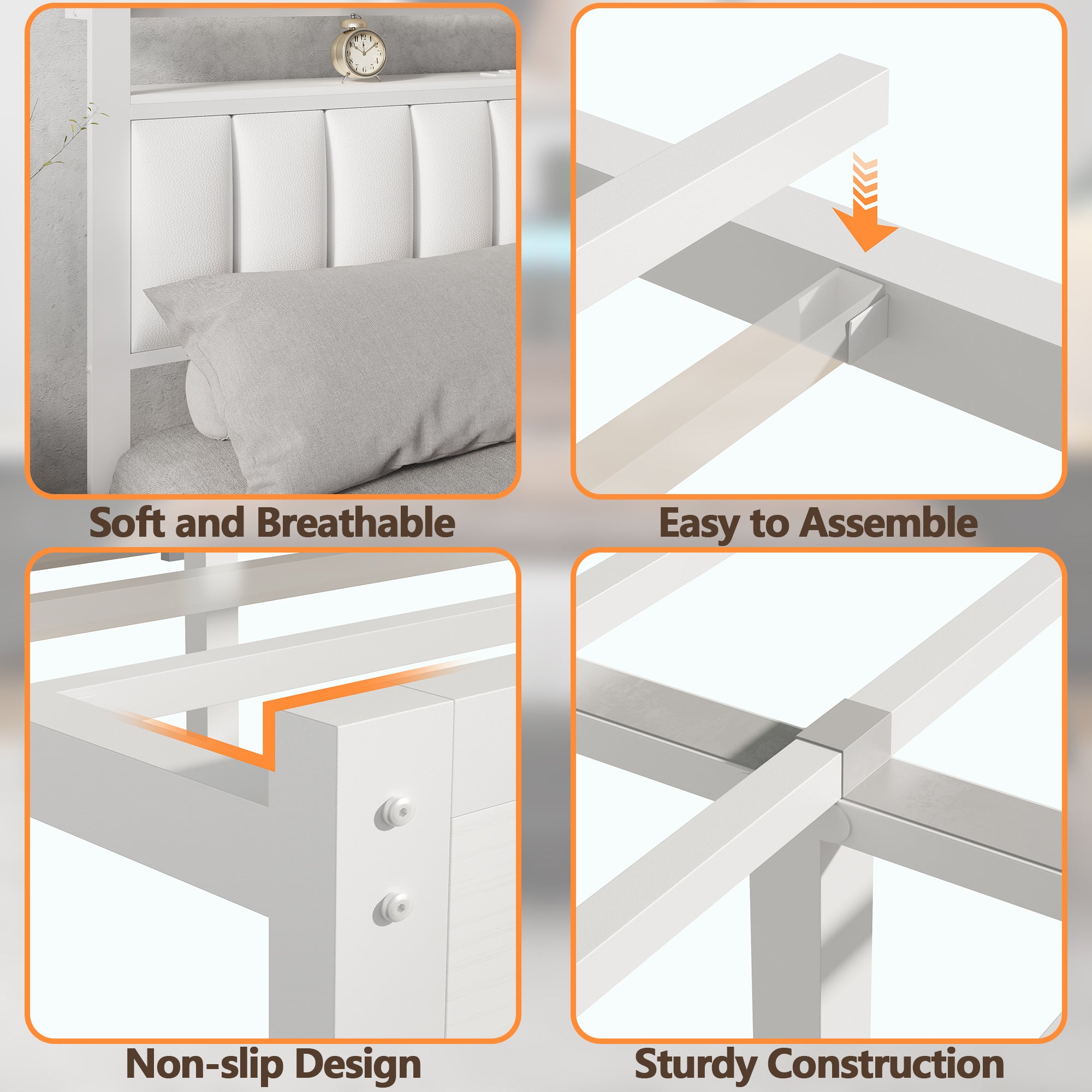 Soft and Breathable

Easy to Assemble

Non-slip Design

Sturdy Construction