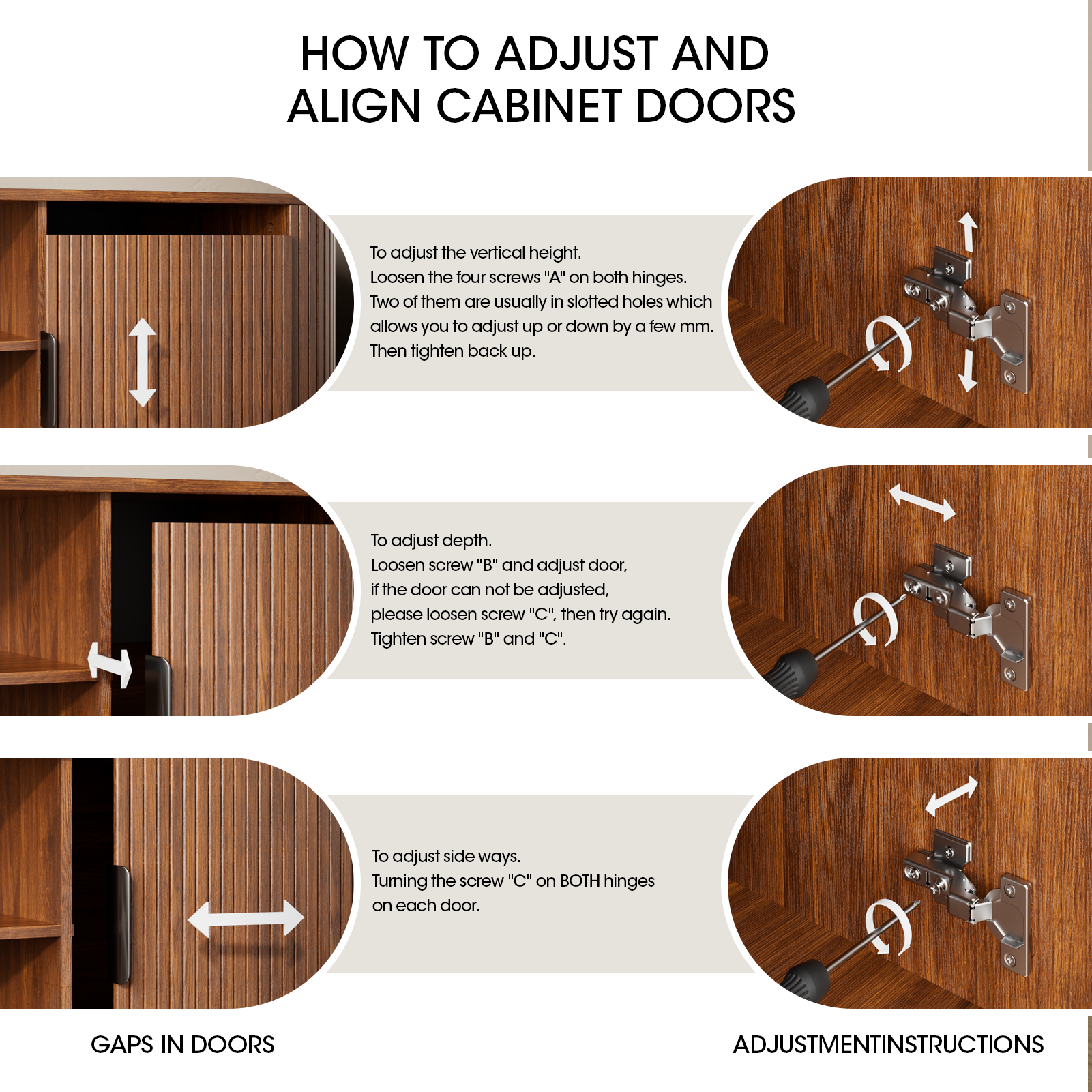 HOW TO ADJUST AND ALIGN CABINET DOORS

To adjust the vertical height.
Loosen the four screws "A" on both hinges.
Two of them are usually in slotted holes which allows you to adjust up or down by a few mm.
Then tighten back up.

To adjust depth.
Loosen screw "B" and adjust door,
if the door can not be adjusted,
please loosen screw "C", then try again.
Tighten screw "B" and "C".

To adjust side ways.
Turning the screw "C" on BOTH hinges on each door.

GAPS IN DOORS

ADJUSTMENTINSTRUCTIONS