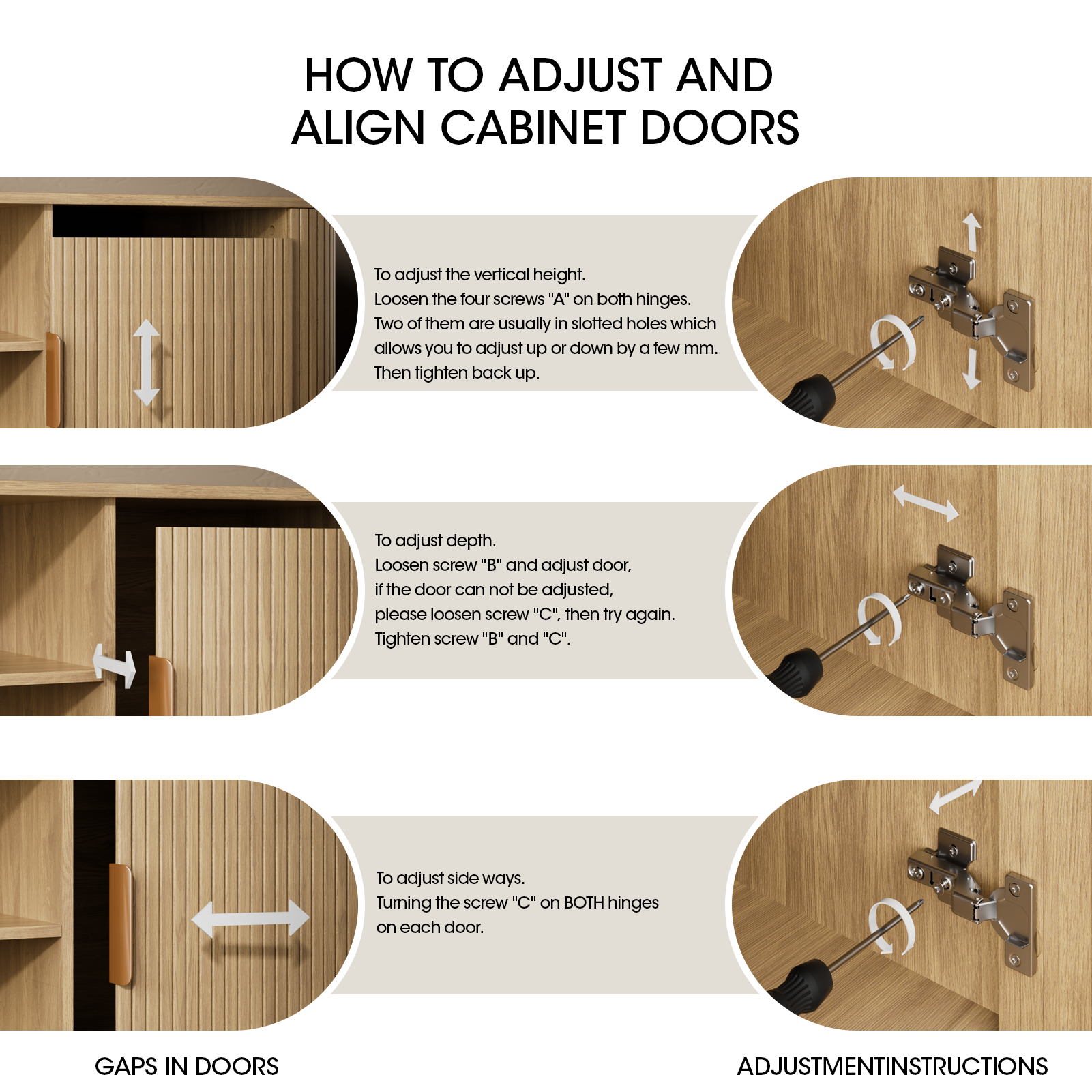 HOW TO ADJUST AND ALIGN CABINET DOORS

To adjust the vertical height.
Loosen the four screws "A" on both hinges.
Two of them are usually in slotted holes which allows you to adjust up or down by a few mm.
Then tighten back up.

To adjust depth.
Loosen screw "B" and adjust door,
if the door can not be adjusted,
please loosen screw "C", then try again.
Tighten screw "B" and "C".

To adjust side ways.
Turning the screw "C" on BOTH hinges on each door.

GAPS IN DOORS

ADJUSTMENTINSTRUCTIONS