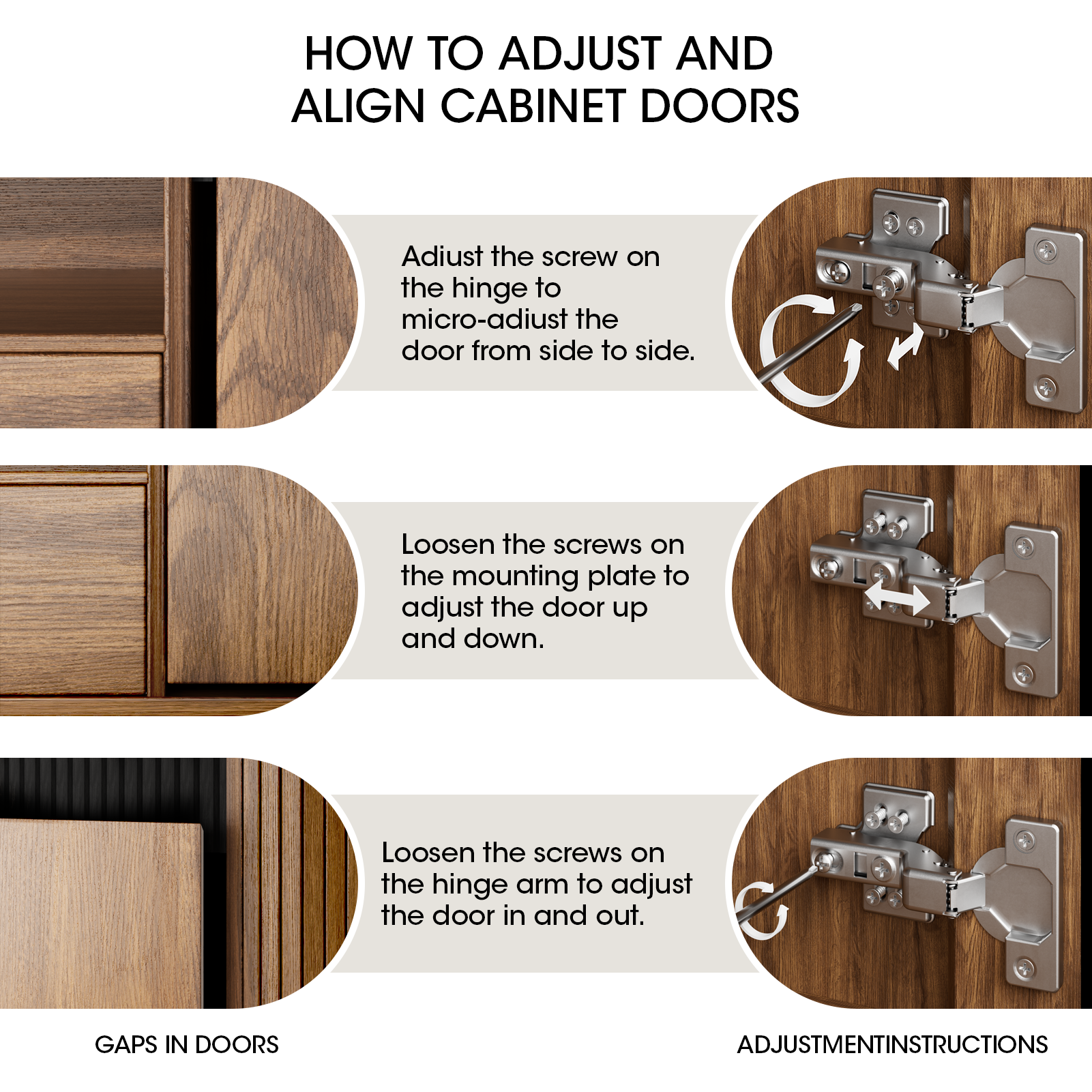 HOW TO ADJUST AND ALIGN CABINET DOORS

Adiust the screw on the hinge to micro-adiust the door from side to side.

Loosen the screws on the mounting plate to adjust the door up and down.

Loosen the screws on the hinge arm to adjust the door in and out.

GAPS IN DOORS

ADJUSTMENTINSTRUCTIONS